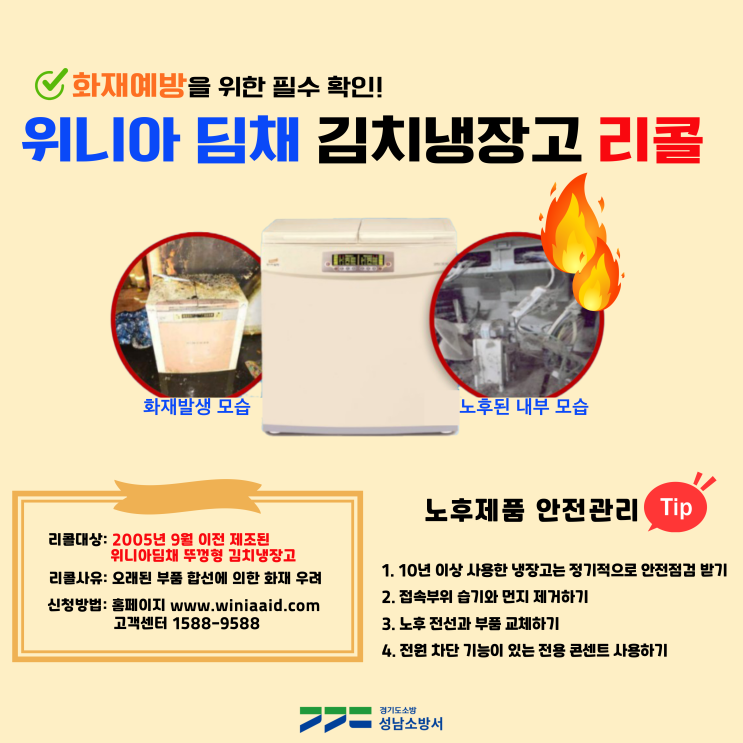 화재예방을 위한 필수 확인!

위니아 딤채 김치냉장고 리콜

화재발생 모습

노후된 내부 모습

리콜대상: 2005년 9월 이전 제조된 위니아딤채 뚜껑형 김치냉장고

리콜사유: 오래된 부품 합선에 의한 화재 우려

신청방법: 홈페이지 www.winiaaid.com 고객센터 1588-9588

노후제품 안전관리 Tip

1. 10년 이상 사용한 냉장고는 정기적으로 안전점검 받기
2. 접속부위 습기와 먼지 제거하기
3. 노후 전선과 부품 교체하기
4. 전원 차단 기능이 있는 전용 콘센트 사용하기

경기도소방
성남소방서