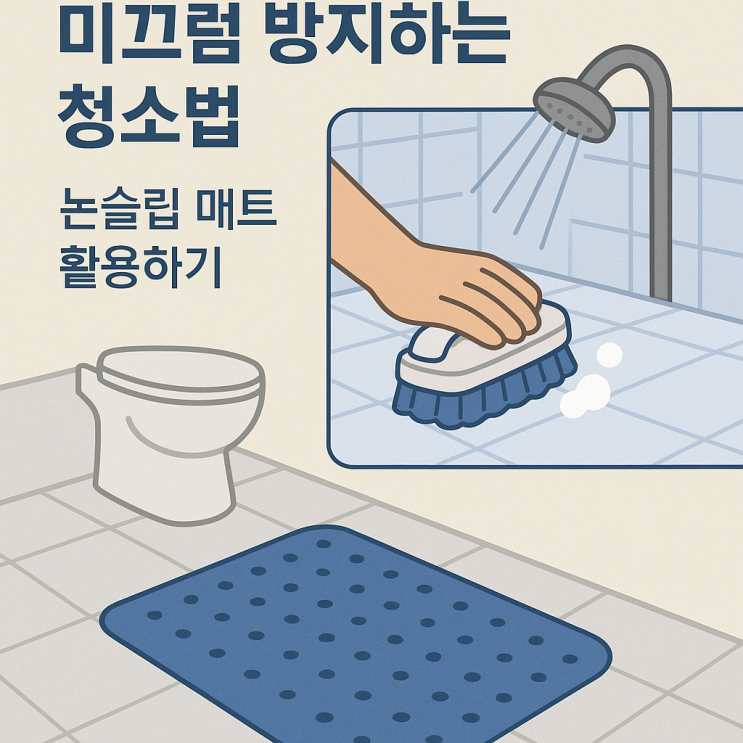 미끄럼 방지하는 청소법

논슬립 매트 활용하기