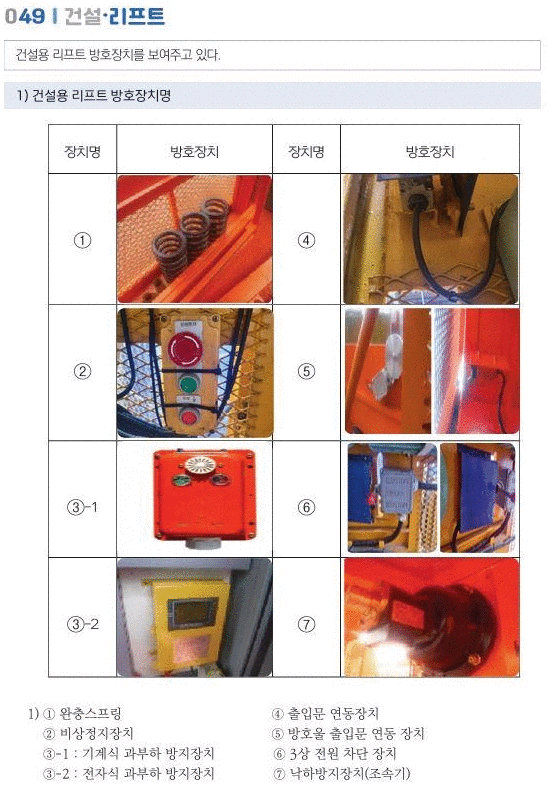 049 | 건설·리프트

건설용 리프트 방호장치를 보여주고 있다.

1) 건설용 리프트 방호장치명

| 장치명 | 방호장치 | 장치명 | 방호장치 |
|---|---|---|---|
| ① | | ④ | |
| ② | | ⑤ | |
| ③-1 | | ⑥ | |
| ③-2 | | ⑦ | |

1) ① 완충스프링
② 비상정지장치
③-1 : 기계식 과부하 방지장치
③-2 : 전자식 과부하 방지장치

④ 출입문 연동장치
⑤ 방호울 출입문 연동 장치
⑥ 3상 전원 차단 장치
⑦ 낙하방지장치(조속기)