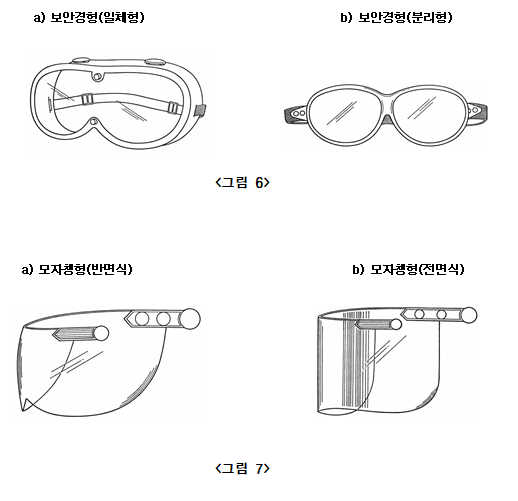 a) 보안경형(일체형)

b) 보안경형(분리형)

<그림 6>

a) 모자챙형(반면식)

b) 모자챙형(전면식)

<그림 7>