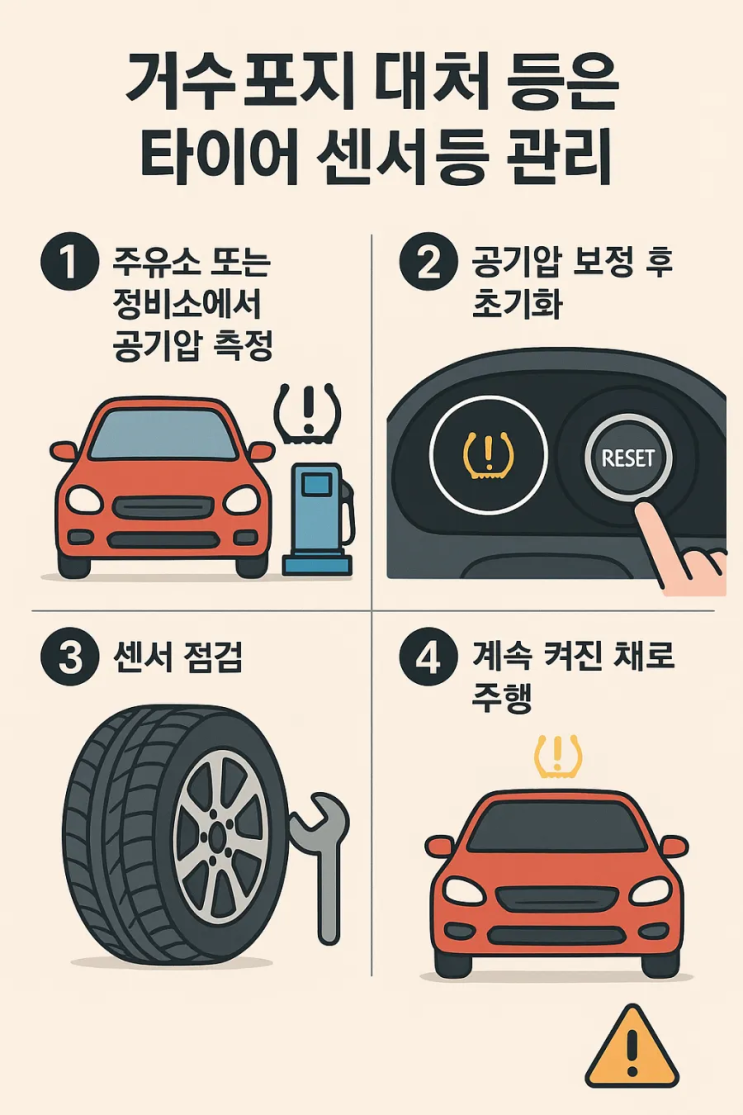 거수포지 대처 등은
타이어 센서등 관리

1 주유소 또는 정비소에서 공기압 측정

2 공기압 보정 후 초기화

RESET

3 센서 점검

4 계속 켜진 채로 주행