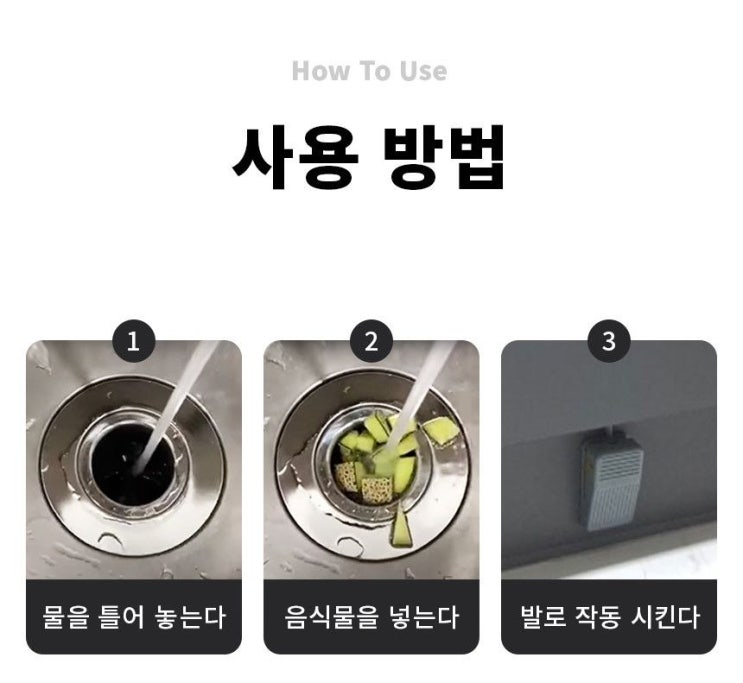 How To Use

사용 방법

1

물을 틀어 놓는다

2

음식물을 넣는다

3

발로 작동 시킨다