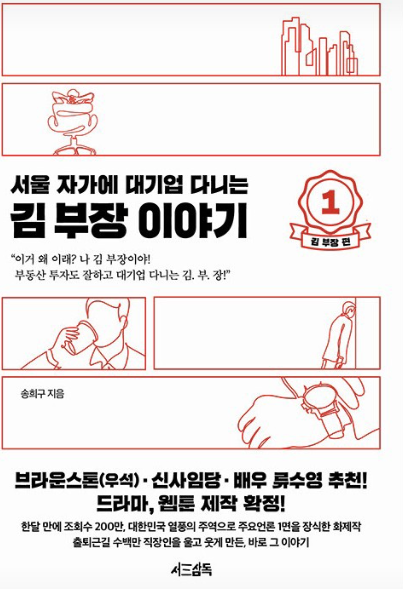 서울 자가에 대기업 다니는
김 부장 이야기

1
김 부장 편

"이거 왜 이래? 나 김 부장이야!
부동산 투자도 잘하고 대기업 다니는 김. 부. 장!"

송희구 지음

브라운스톤(우석) · 신사임당 · 배우 류수영 추천!
드라마, 웹툰 제작 확정!

한달 만에 조회수 200만, 대한민국 열풍의 주역으로 주요언론 1면을 장식한 화제작
출퇴근길 수백만 직장인을 울고 웃게 만든, 바로 그 이야기

서삼독