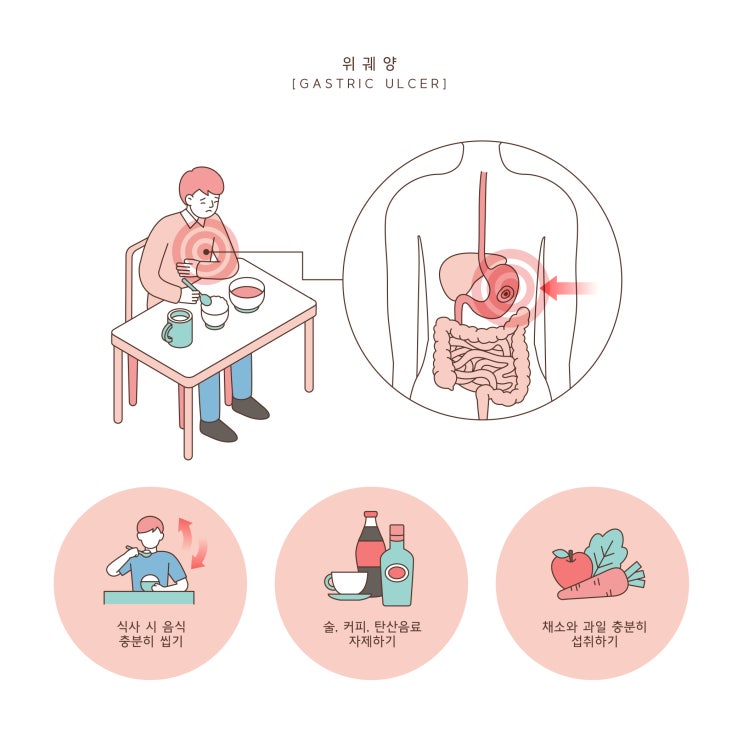 위궤양
[GASTRIC ULCER]

식사 시 음식
충분히 씹기

술, 커피, 탄산음료
자제하기

채소와 과일 충분히
섭취하기