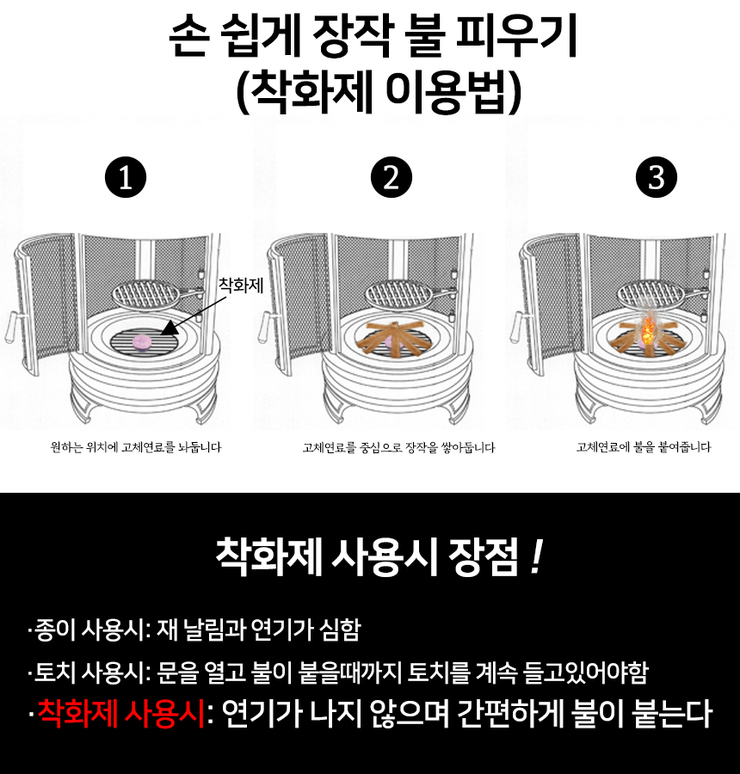 손 쉽게 장작 불 피우기
(착화제 이용법)

1

착화제

원하는 위치에 고체연료를 놔둡니다

2

고체연료를 중심으로 장작을 쌓아둡니다

3

고체연료에 불을 붙여줍니다

착화제 사용시 장점 !

·종이 사용시: 재 날림과 연기가 심함

·토치 사용시: 문을 열고 불이 붙을때까지 토치를 계속 들고있어야함

·착화제 사용시: 연기가 나지 않으며 간편하게 불이 붙는다