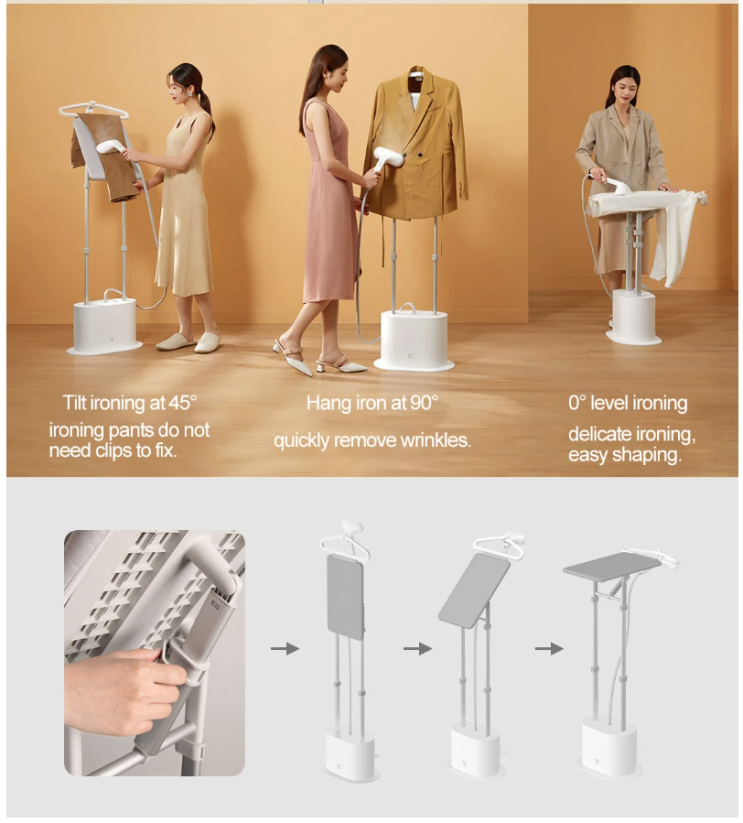 Tilt ironing at 45°
ironing pants do not need clips to fix.

Hang iron at 90°
quickly remove wrinkles.

0° level ironing
delicate ironing, easy shaping.