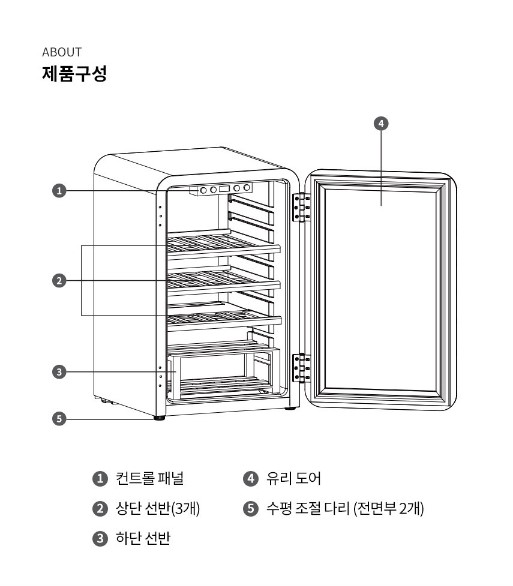 ABOUT
제품구성

4
1
2
3
5

1 컨트롤 패널
2 상단 선반(3개)
3 하단 선반
4 유리 도어
5 수평 조절 다리 (전면부 2개)