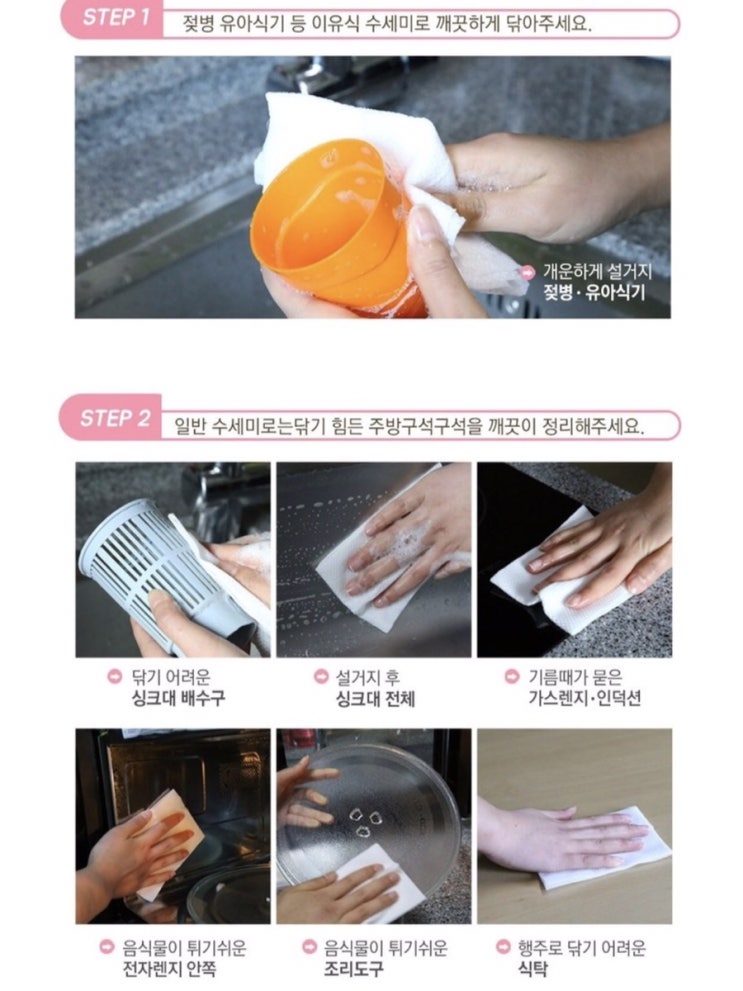 STEP 1 젖병 유아식기 등 이유식 수세미로 깨끗하게 닦아주세요.

개운하게 설거지
젖병 · 유아식기

STEP 2 일반 수세미로는닦기 힘든 주방구석구석을 깨끗이 정리해주세요.

닦기 어려운
싱크대 배수구

설거지 후
싱크대 전체

기름때가 묻은
가스렌지·인덕션

음식물이 튀기쉬운
전자렌지 안쪽

음식물이 튀기쉬운
조리도구

행주로 닦기 어려운
식탁