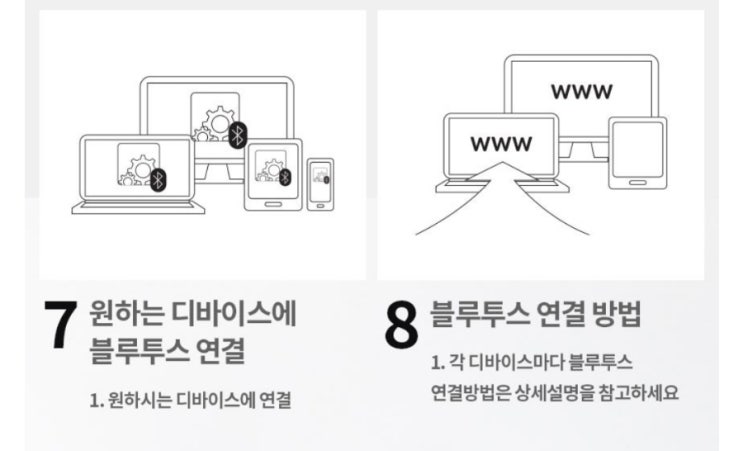 WWW

WWW

7 원하는 디바이스에 블루투스 연결

1. 원하시는 디바이스에 연결

8 블루투스 연결 방법

1. 각 디바이스마다 블루투스 연결방법은 상세설명을 참고하세요