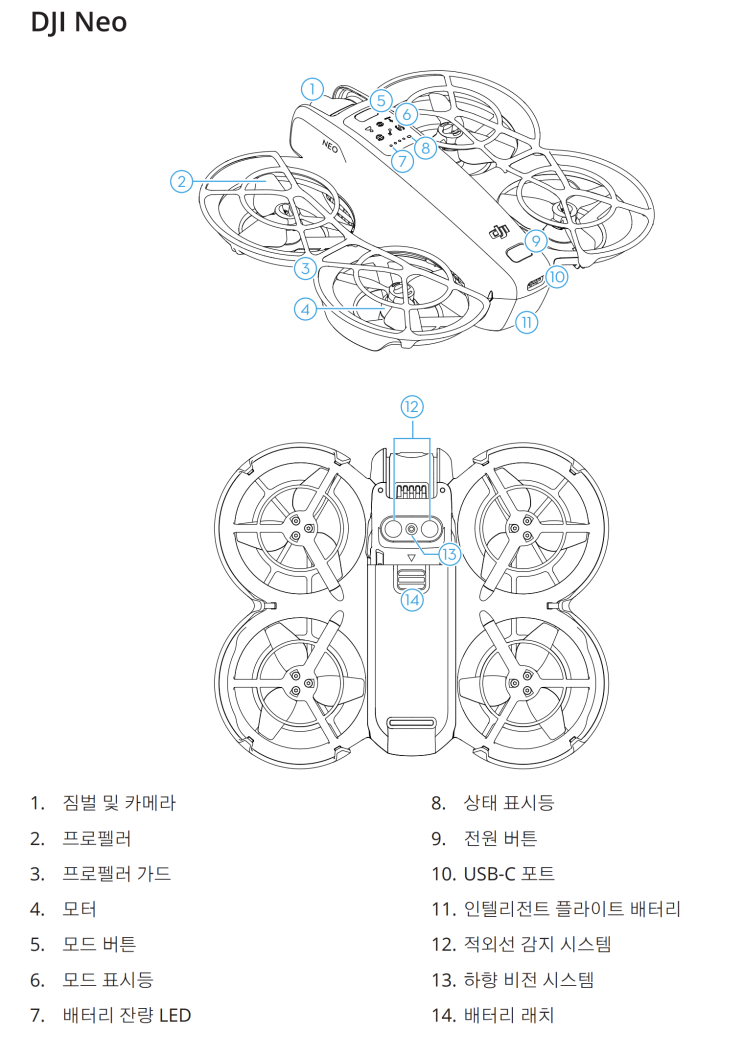 DJI Neo

1
5
6
NEO
7
8
2
9
3
10
4
11

12
13
14

1. 짐벌 및 카메라
2. 프로펠러
3. 프로펠러 가드
4. 모터
5. 모드 버튼
6. 모드 표시등
7. 배터리 잔량 LED

8. 상태 표시등
9. 전원 버튼
10. USB-C 포트
11. 인텔리전트 플라이트 배터리
12. 적외선 감지 시스템
13. 하향 비전 시스템
14. 배터리 래치