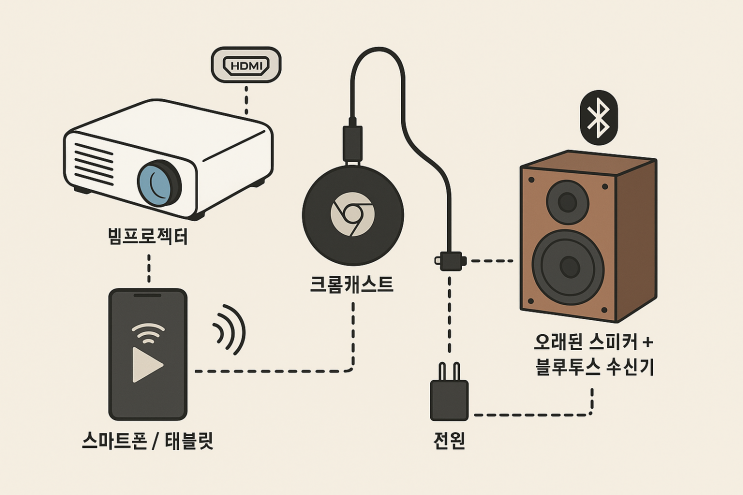 HDMI

빔프로젝터

크롬캐스트

오래된 스피커 + 블루투스 수신기

스마트폰 / 태블릿

전원