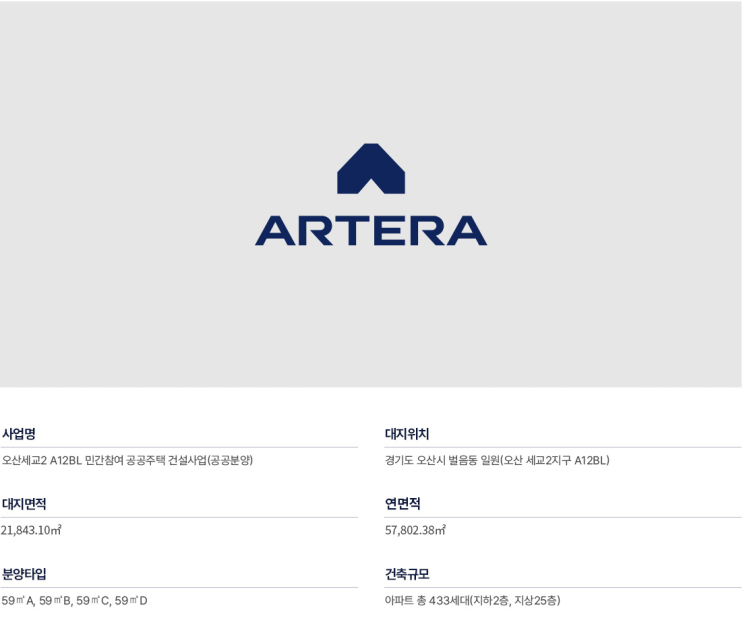 ARTERA

사업명
오산세교2 A12BL 민간참여 공공주택 건설사업(공공분양)

대지면적
21,843.10㎡

분양타입
59㎡A, 59㎡B, 59㎡C, 59㎡D

대지위치
경기도 오산시 벌음동 일원(오산 세교2지구 A12BL)

연면적
57,802.38㎡

건축규모
아파트 총 433세대(지하2층, 지상25층)