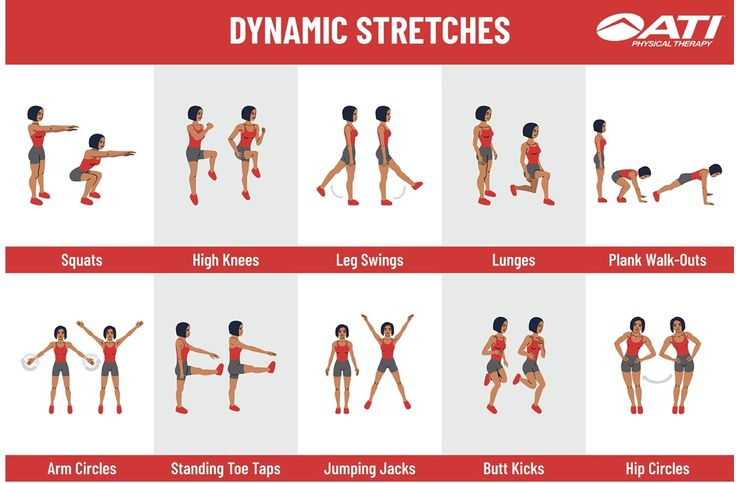 DYNAMIC STRETCHES

ATI PHYSICAL THERAPY

Squats

High Knees

Leg Swings

Lunges

Plank Walk-Outs

Arm Circles

Standing Toe Taps

Jumping Jacks

Butt Kicks

Hip Circles