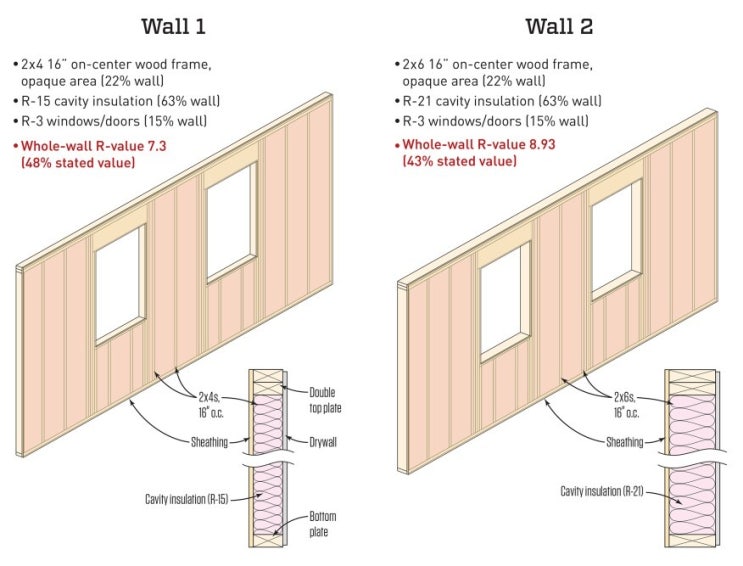 Wall 1

• 2x4 16" on-center wood frame, opaque area (22% wall)
• R-15 cavity insulation (63% wall)
• R-3 windows/doors (15% wall)
• Whole-wall R-value 7.3 (48% stated value)

2x4s, 16" o.c.

Double top plate

Sheathing

Drywall

Cavity insulation (R-15)

Bottom plate

Wall 2

• 2x6 16" on-center wood frame, opaque area (22% wall)
• R-21 cavity insulation (63% wall)
• R-3 windows/doors (15% wall)
• Whole-wall R-value 8.93 (43% stated value)

2x6s, 16" o.c.

Sheathing

Cavity insulation (R-21)