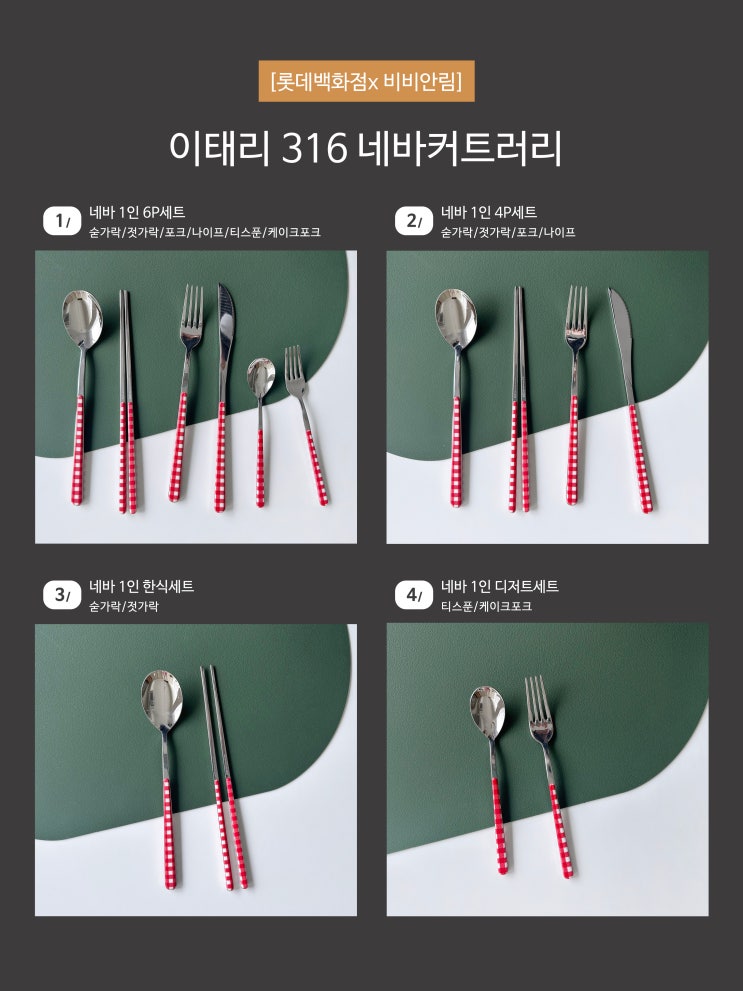 [롯데백화점x 비비안림]

이태리 316 네바커트러리

1/ 네바 1인 6P세트
숟가락/젓가락/포크/나이프/티스푼/케이크포크

2/ 네바 1인 4P세트
숟가락/젓가락/포크/나이프

3/ 네바 1인 한식세트
숟가락/젓가락

4/ 네바 1인 디저트세트
티스푼/케이크포크