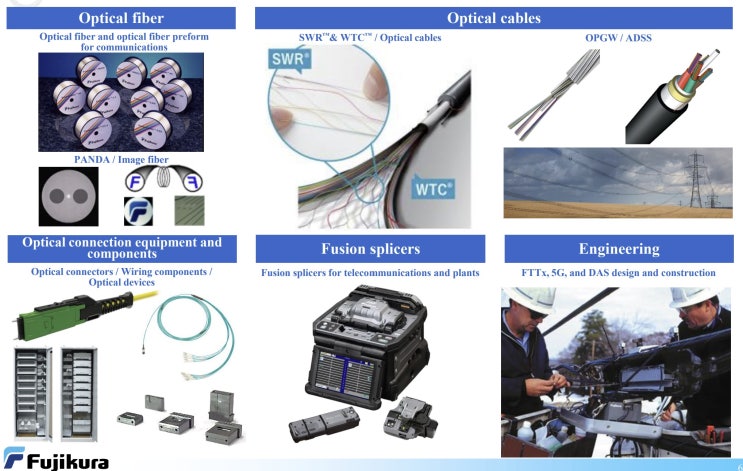 Optical fiber

Optical fiber and optical fiber preform for communications

PANDA / Image fiber

Optical cables

SWR™& WTC™ / Optical cables

SWR®

WTC®

OPGW / ADSS

Optical connection equipment and components

Optical connectors / Wiring components / Optical devices

Fusion splicers

Fusion splicers for telecommunications and plants

Engineering

FTTx, 5G, and DAS design and construction

Fujikura

6