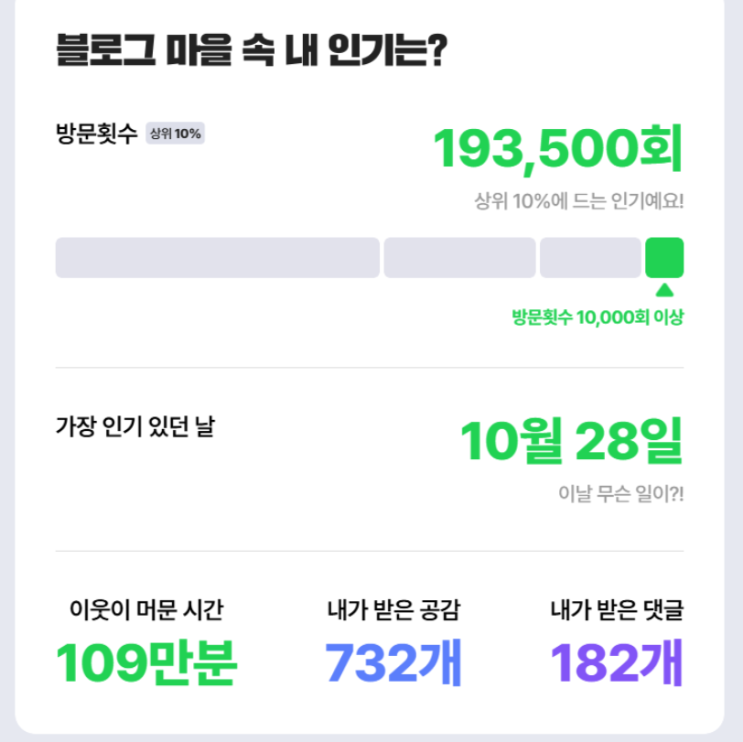 블로그 마을 속 내 인기는?

방문횟수 상위 10%

193,500회

상위 10%에 드는 인기예요!

방문횟수 10,000회 이상

가장 인기 있던 날

10월 28일

이날 무슨 일이?!

이웃이 머문 시간
109만분

내가 받은 공감
732개

내가 받은 댓글
182개