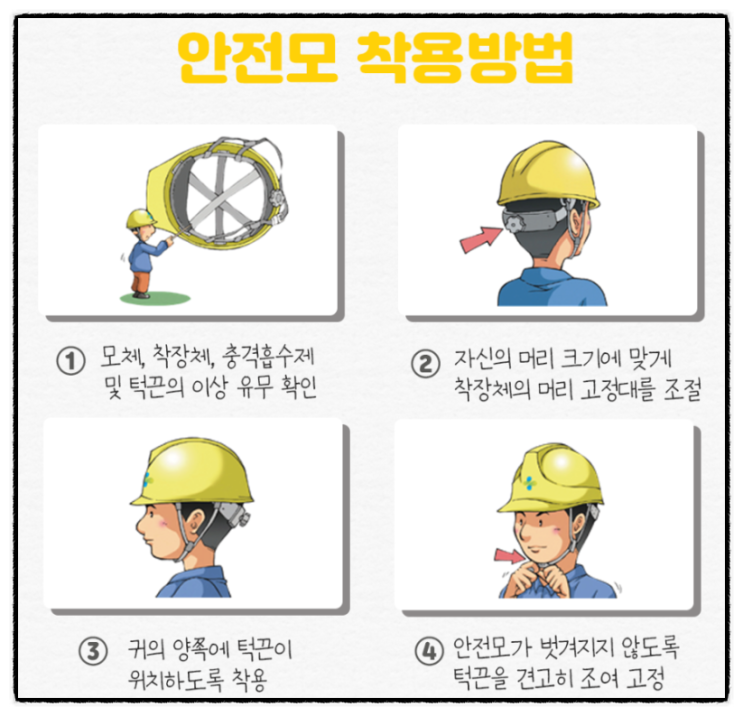 안전모 착용방법

① 모체, 착장체, 충격흡수제 및 턱끈의 이상 유무 확인

② 자신의 머리 크기에 맞게 착장체의 머리 고정대를 조절

③ 귀의 양쪽에 턱끈이 위치하도록 착용

④ 안전모가 벗겨지지 않도록 턱끈을 견고히 조여 고정