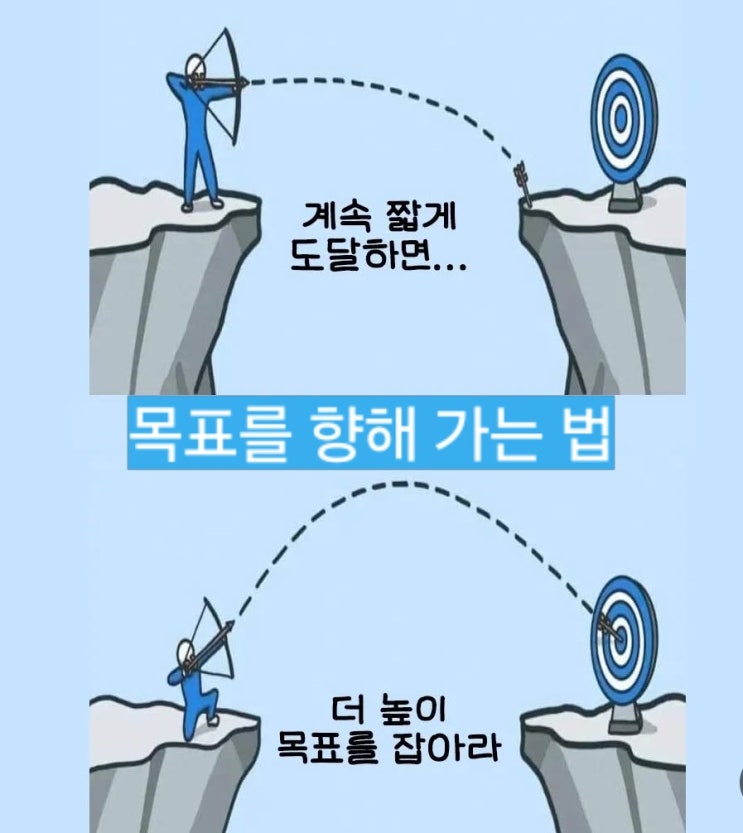 계속 짧게
도달하면...

목표를 향해 가는 법

더 높이
목표를 잡아라