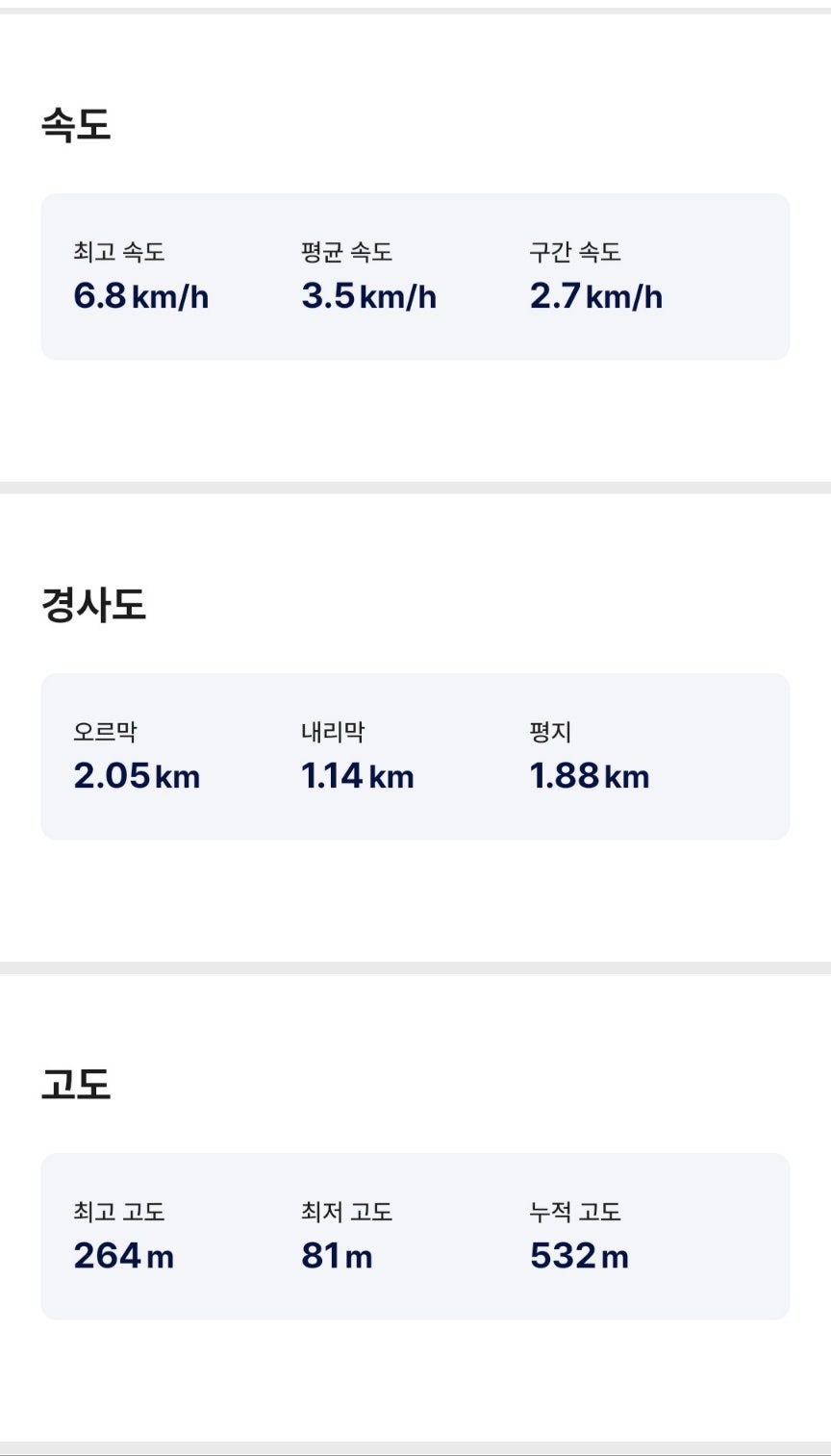 속도

최고 속도
6.8 km/h

평균 속도
3.5 km/h

구간 속도
2.7 km/h

경사도

오르막
2.05 km

내리막
1.14 km

평지
1.88 km

고도

최고 고도
264 m

최저 고도
81 m

누적 고도
532 m