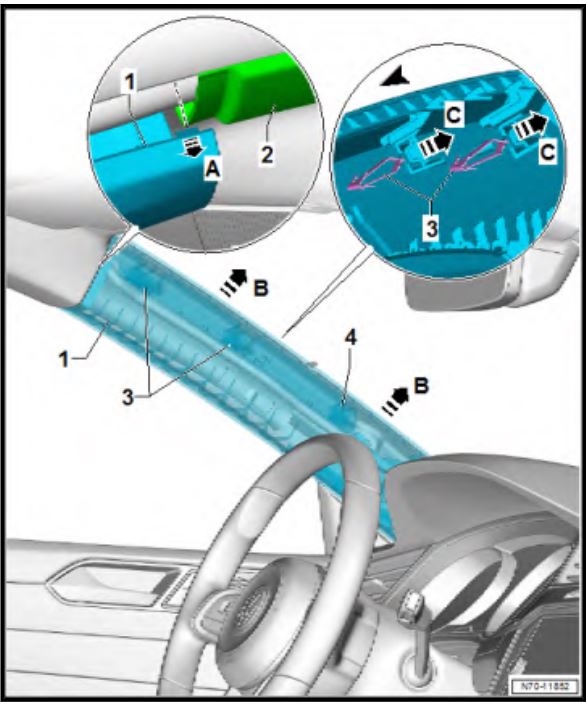 1
2
A
C
C
3
B
1
3
4
B
N70-11852