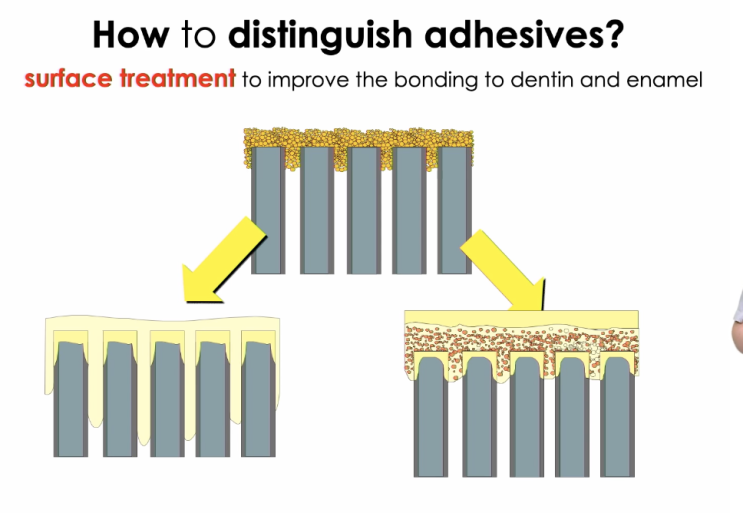 How to distinguish adhesives?

surface treatment to improve the bonding to dentin and enamel