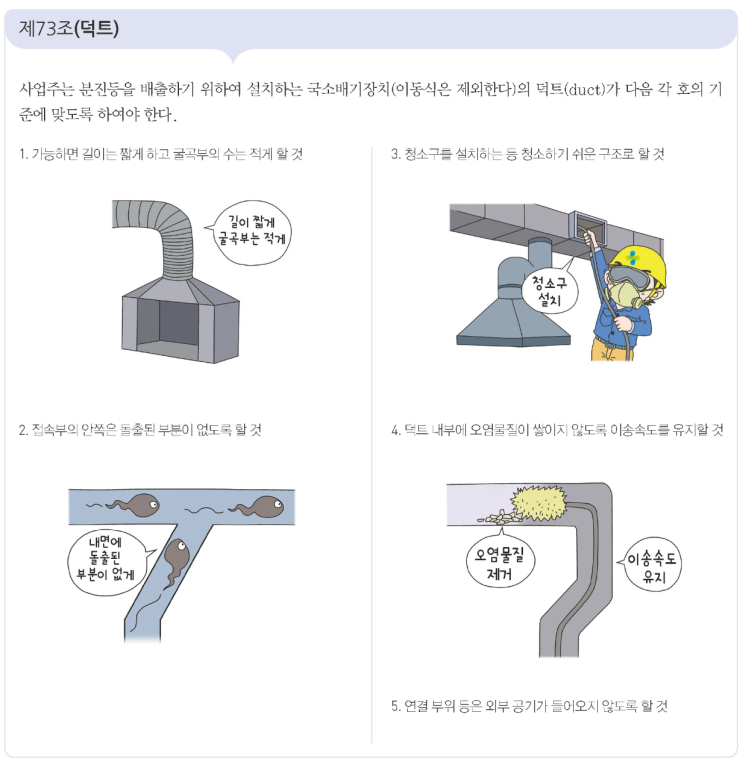 제73조(덕트)

사업주는 분진등을 배출하기 위하여 설치하는 국소배기장치(이동식은 제외한다)의 덕트(duct)가 다음 각 호의 기준에 맞도록 하여야 한다.

1. 가능하면 길이는 짧게 하고 굴곡부의 수는 적게 할 것

길이 짧게 굴곡부는 적게

2. 접속부의 안쪽은 돌출된 부분이 없도록 할 것

내면에 돌출된 부분이 없게

3. 청소구를 설치하는 등 청소하기 쉬운 구조로 할 것

청소구 설치

4. 덕트 내부에 오염물질이 쌓이지 않도록 이송속도를 유지할 것

오염물질 제거

이송속도 유지

5. 연결 부위 등은 외부 공기가 들어오지 않도록 할 것