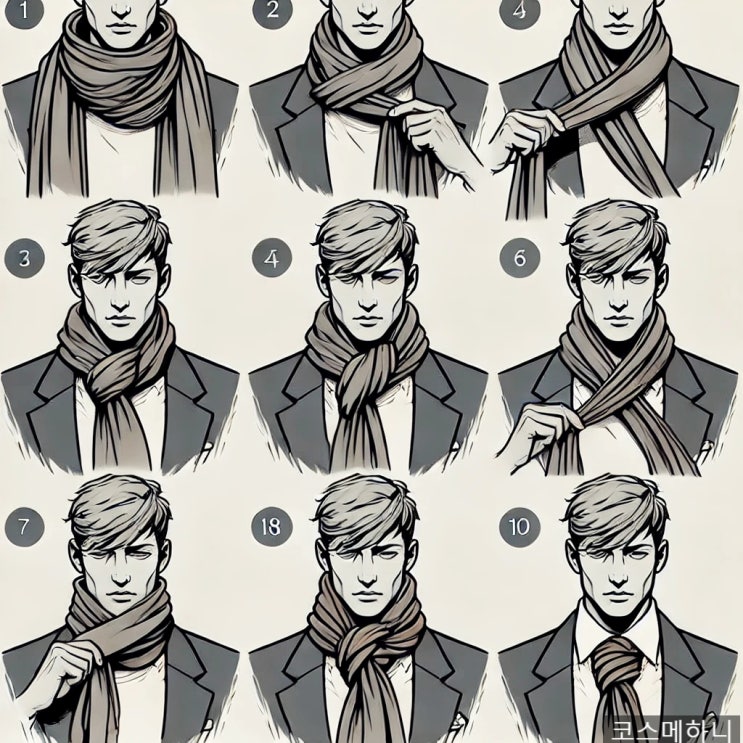 1

2

4

3

4

6

7

18

10

코스메하니