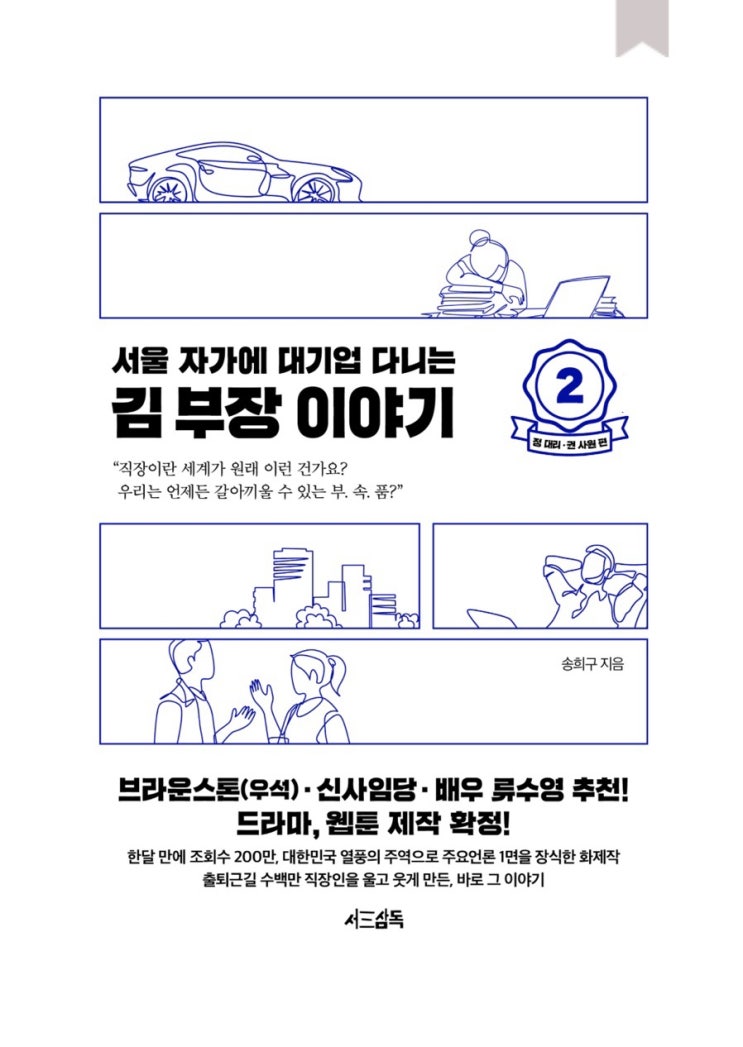 서울 자가에 대기업 다니는
김 부장 이야기

2
정 대리 · 권 사원 편

"직장이란 세계가 원래 이런 건가요?
우리는 언제든 갈아끼울 수 있는 부. 속. 품?"

송희구 지음

브라운스톤(우석) · 신사임당 · 배우 류수영 추천!
드라마, 웹툰 제작 확정!

한달 만에 조회수 200만, 대한민국 열풍의 주역으로 주요언론 1면을 장식한 화제작
출퇴근길 수백만 직장인을 울고 웃게 만든, 바로 그 이야기

서삼독