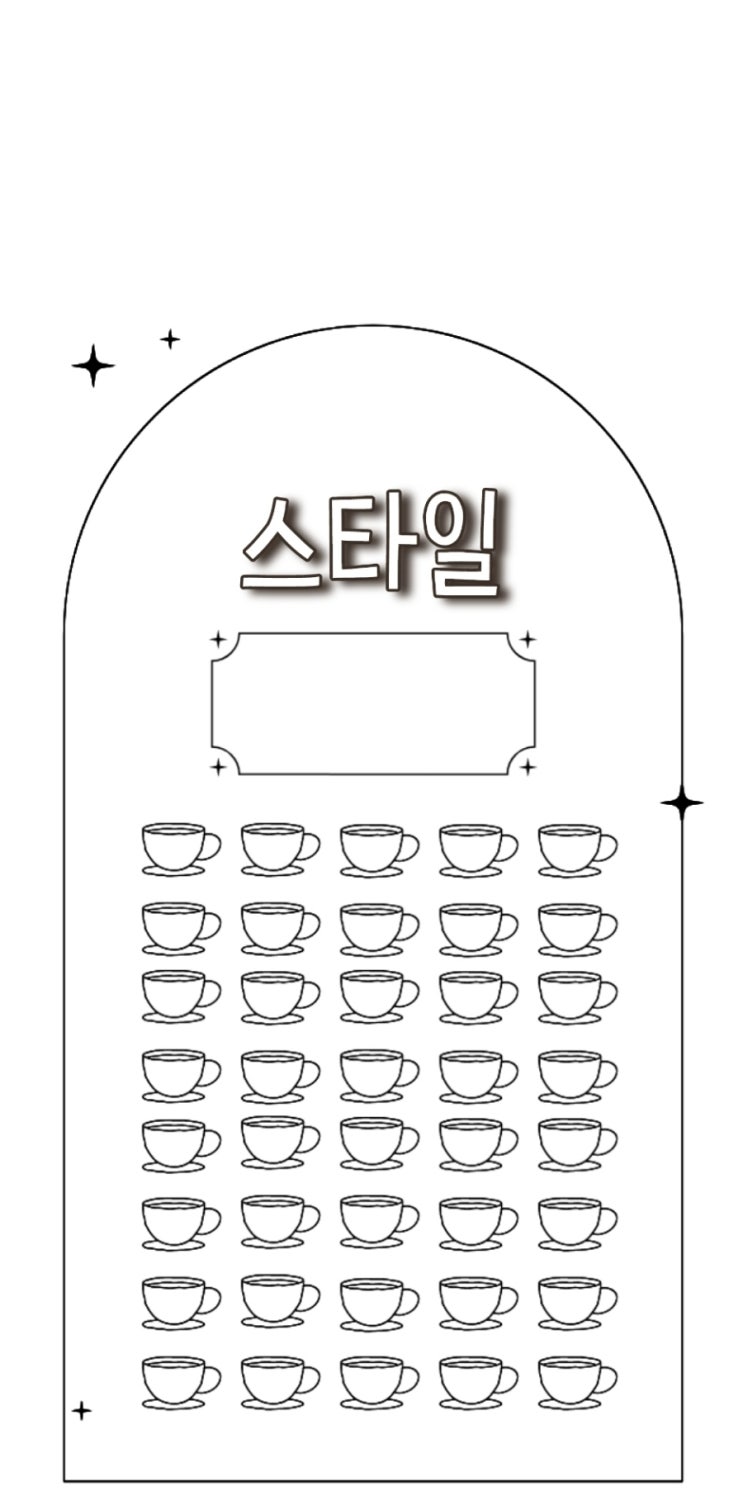 스타일