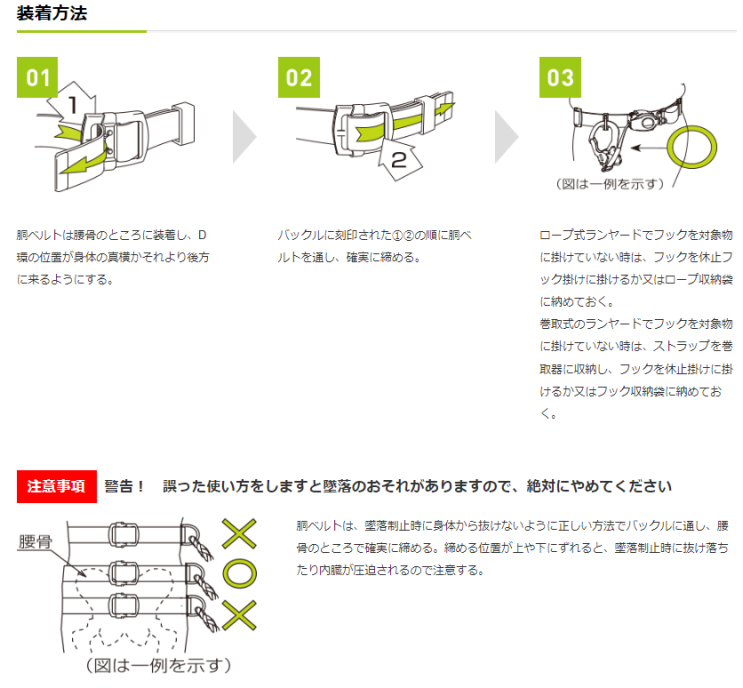 装着方法

01

1

胴ベルトは腰骨のところに装着し、D環の位置が身体の真横かそれより後方に来るようにする。

02

2

バックルに刻印された①②の順に胴ベルトを通し、確実に締める。

03

（図は一例を示す）

ロープ式ランヤードでフックを対象物に掛けていない時は、フックを休止フック掛けに掛けるか又はロープ収納袋に納めておく。
巻取式のランヤードでフックを対象物に掛けていない時は、ストラップを巻取器に収納し、フックを休止掛けに掛けるか又はフック収納袋に納めておく。

注意事項　警告！　誤った使い方をしますと墜落のおそれがありますので、絶対にやめてください

腰骨

（図は一例を示す）

胴ベルトは、墜落制止時に身体から抜けないように正しい方法でバックルに通し、腰骨のところで確実に締める。締める位置が上や下にずれると、墜落制止時に抜け落ちたり内臓が圧迫されるので注意する。