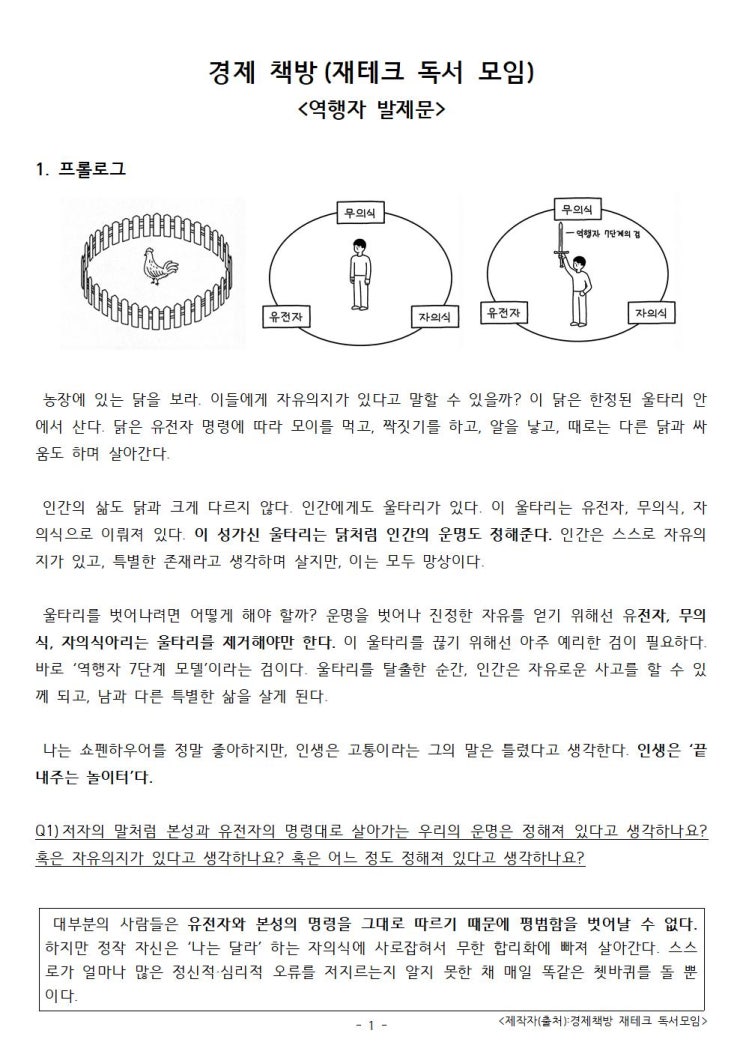 경제 책방 (재테크 독서 모임)
<역행자 발제문>

1. 프롤로그

무의식
유전자
자의식

무의식
역행자 7단계의 검
유전자
자의식

농장에 있는 닭을 보라. 이들에게 자유의지가 있다고 말할 수 있을까? 이 닭은 한정된 울타리 안에서 산다. 닭은 유전자 명령에 따라 모이를 먹고, 짝짓기를 하고, 알을 낳고, 때로는 다른 닭과 싸움도 하며 살아간다.

인간의 삶도 닭과 크게 다르지 않다. 인간에게도 울타리가 있다. 이 울타리는 유전자, 무의식, 자의식으로 이뤄져 있다. 이 성가신 울타리는 닭처럼 인간의 운명도 정해준다. 인간은 스스로 자유의지가 있고, 특별한 존재라고 생각하며 살지만, 이는 모두 망상이다.

울타리를 벗어나려면 어떻게 해야 할까? 운명을 벗어나 진정한 자유를 얻기 위해선 유전자, 무의식, 자의식아라는 울타리를 제거해야만 한다. 이 울타리를 끊기 위해선 아주 예리한 검이 필요하다. 바로 '역행자 7단계 모델'이라는 검이다. 울타리를 탈출한 순간, 인간은 자유로운 사고를 할 수 있께 되고, 남과 다른 특별한 삶을 살게 된다.

나는 쇼펜하우어를 정말 좋아하지만, 인생은 고통이라는 그의 말은 틀렸다고 생각한다. 인생은 '끝내주는 놀이터'다.

Q1) 저자의 말처럼 본성과 유전자의 명령대로 살아가는 우리의 운명은 정해져 있다고 생각하나요? 혹은 자유의지가 있다고 생각하나요? 혹은 어느 정도 정해져 있다고 생각하나요?

대부분의 사람들은 유전자와 본성의 명령을 그대로 따르기 때문에 평범함을 벗어날 수 없다. 하지만 정작 자신은 '나는 달라' 하는 자의식에 사로잡혀서 무한 합리화에 빠져 살아간다. 스스로가 얼마나 많은 정신적·심리적 오류를 저지르는지 알지 못한 채 매일 똑같은 쳇바퀴를 돌 뿐이다.

- 1 -
<제작자(출처):경제책방 재테크 독서모임>