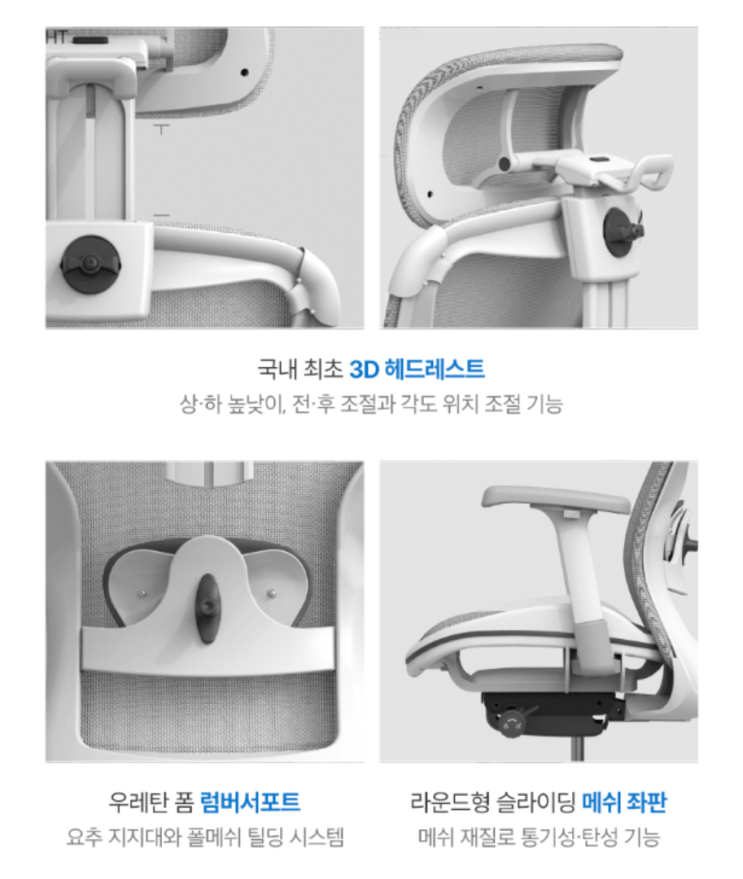 HT

국내 최초 3D 헤드레스트
상·하 높낮이, 전·후 조절과 각도 위치 조절 기능

우레탄 폼 럼버서포트
요추 지지대와 폴메쉬 틸딩 시스템

라운드형 슬라이딩 메쉬 좌판
메쉬 재질로 통기성·탄성 기능