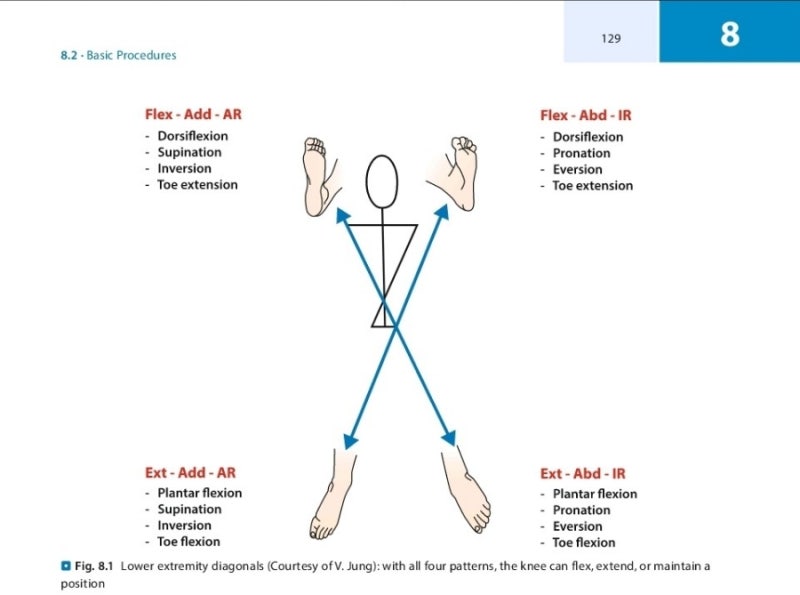 8.2 · Basic Procedures

129

8

Flex - Add - AR
- Dorsiflexion
- Supination
- Inversion
- Toe extension

Flex - Abd - IR
- Dorsiflexion
- Pronation
- Eversion
- Toe extension

Ext - Add - AR
- Plantar flexion
- Supination
- Inversion
- Toe flexion

Ext - Abd - IR
- Plantar flexion
- Pronation
- Eversion
- Toe flexion

Fig. 8.1 Lower extremity diagonals (Courtesy of V. Jung): with all four patterns, the knee can flex, extend, or maintain a position