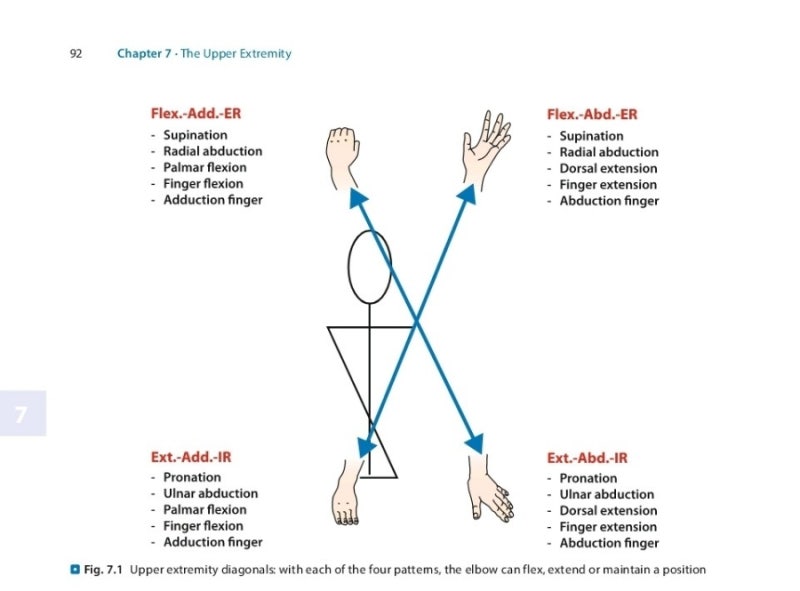 92 Chapter 7 · The Upper Extremity

Flex.-Add.-ER
- Supination
- Radial abduction
- Palmar flexion
- Finger flexion
- Adduction finger

Flex.-Abd.-ER
- Supination
- Radial abduction
- Dorsal extension
- Finger extension
- Abduction finger

7

Ext.-Add.-IR
- Pronation
- Ulnar abduction
- Palmar flexion
- Finger flexion
- Adduction finger

Ext.-Abd.-IR
- Pronation
- Ulnar abduction
- Dorsal extension
- Finger extension
- Abduction finger

Fig. 7.1 Upper extremity diagonals: with each of the four patterns, the elbow can flex, extend or maintain a position