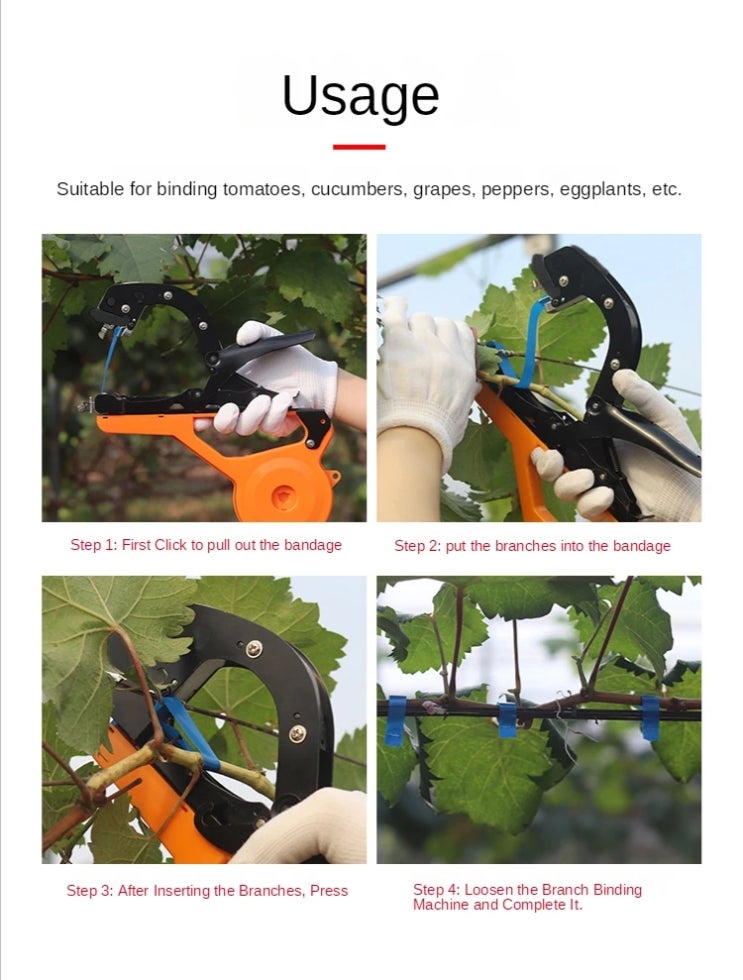 Usage

Suitable for binding tomatoes, cucumbers, grapes, peppers, eggplants, etc.

Step 1: First Click to pull out the bandage

Step 2: put the branches into the bandage

Step 3: After Inserting the Branches, Press

Step 4: Loosen the Branch Binding Machine and Complete It.