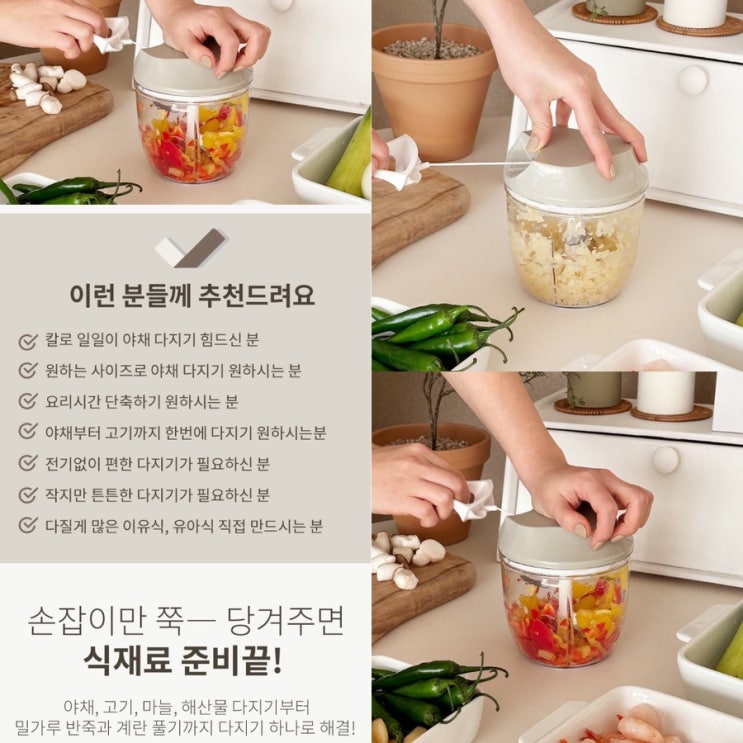 이런 분들께 추천드려요

칼로 일일이 야채 다지기 힘드신 분

원하는 사이즈로 야채 다지기 원하시는 분

요리시간 단축하기 원하시는 분

야채부터 고기까지 한번에 다지기 원하시는분

전기없이 편한 다지기가 필요하신 분

작지만 튼튼한 다지기가 필요하신 분

다질게 많은 이유식, 유아식 직접 만드시는 분

손잡이만 쭉— 당겨주면
식재료 준비끝!

야채, 고기, 마늘, 해산물 다지기부터
밀가루 반죽과 계란 풀기까지 다지기 하나로 해결!