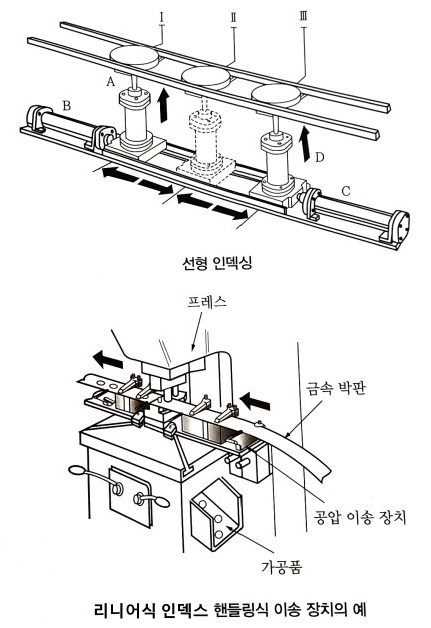 Ⅰ
Ⅱ
Ⅲ
A
B
D
C

선형 인덱싱

프레스
금속 박판
공압 이송 장치
가공품

리니어식 인덱스 핸들링식 이송 장치의 예