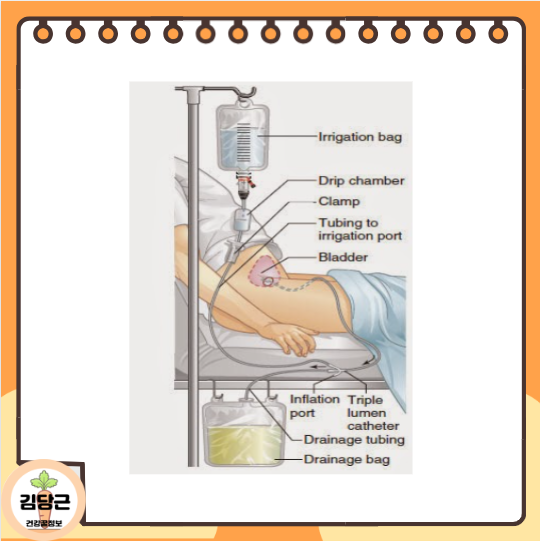 Irrigation bag

Drip chamber

Clamp

Tubing to irrigation port

Bladder

Inflation port

Triple lumen catheter

Drainage tubing

Drainage bag

김당근
건강꿀정보