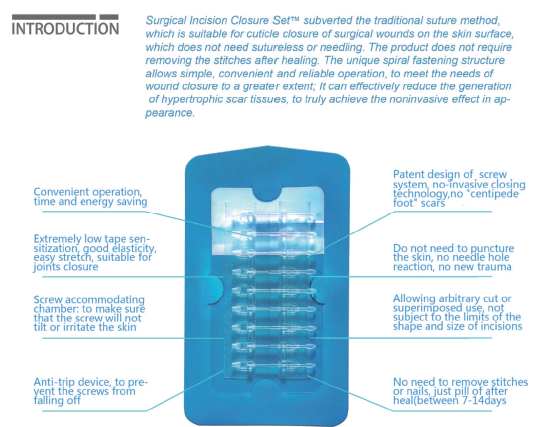 INTRODUCTION

Surgical Incision Closure Set™ subverted the traditional suture method, which is suitable for cuticle closure of surgical wounds on the skin surface, which does not need sutureless or needling. The product does not require removing the stitches after healing. The unique spiral fastening structure allows simple, convenient and reliable operation, to meet the needs of wound closure to a greater extent; It can effectively reduce the generation of hypertrophic scar tissues, to truly achieve the noninvasive effect in appearance.

Convenient operation, time and energy saving

Extremely low tape sensitization, good elasticity, easy stretch, suitable for joints closure

Screw accommodating chamber: to make sure that the screw will not tilt or irritate the skin

Anti-trip device, to prevent the screws from falling off

Patent design of screw system, no-invasive closing technology,no "centipede foot" scars

Do not need to puncture the skin, no needle hole reaction, no new trauma

Allowing arbitrary cut or superimposed use, not subject to the limits of the shape and size of incisions

No need to remove stitches or nails, just pill of after heal(between 7-14days