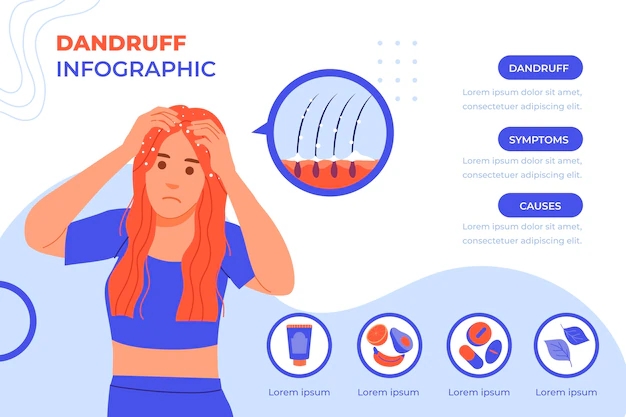 DANDRUFF
INFOGRAPHIC

DANDRUFF
Lorem ipsum dolor sit amet, consectetuer adipiscing elit.

SYMPTOMS
Lorem ipsum dolor sit amet, consectetuer adipiscing elit.

CAUSES
Lorem ipsum dolor sit amet, consectetuer adipiscing elit.

Lorem ipsum

Lorem ipsum

Lorem ipsum

Lorem ipsum