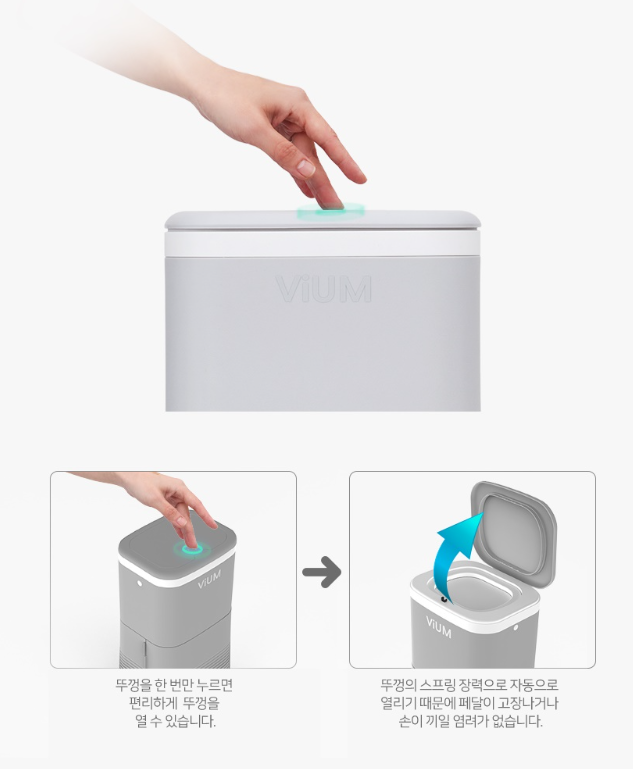 ViUM

ViUM

ViUM

뚜껑을 한 번만 누르면
편리하게 뚜껑을
열 수 있습니다.

뚜껑의 스프링 장력으로 자동으로
열리기 때문에 페달이 고장나거나
손이 끼일 염려가 없습니다.