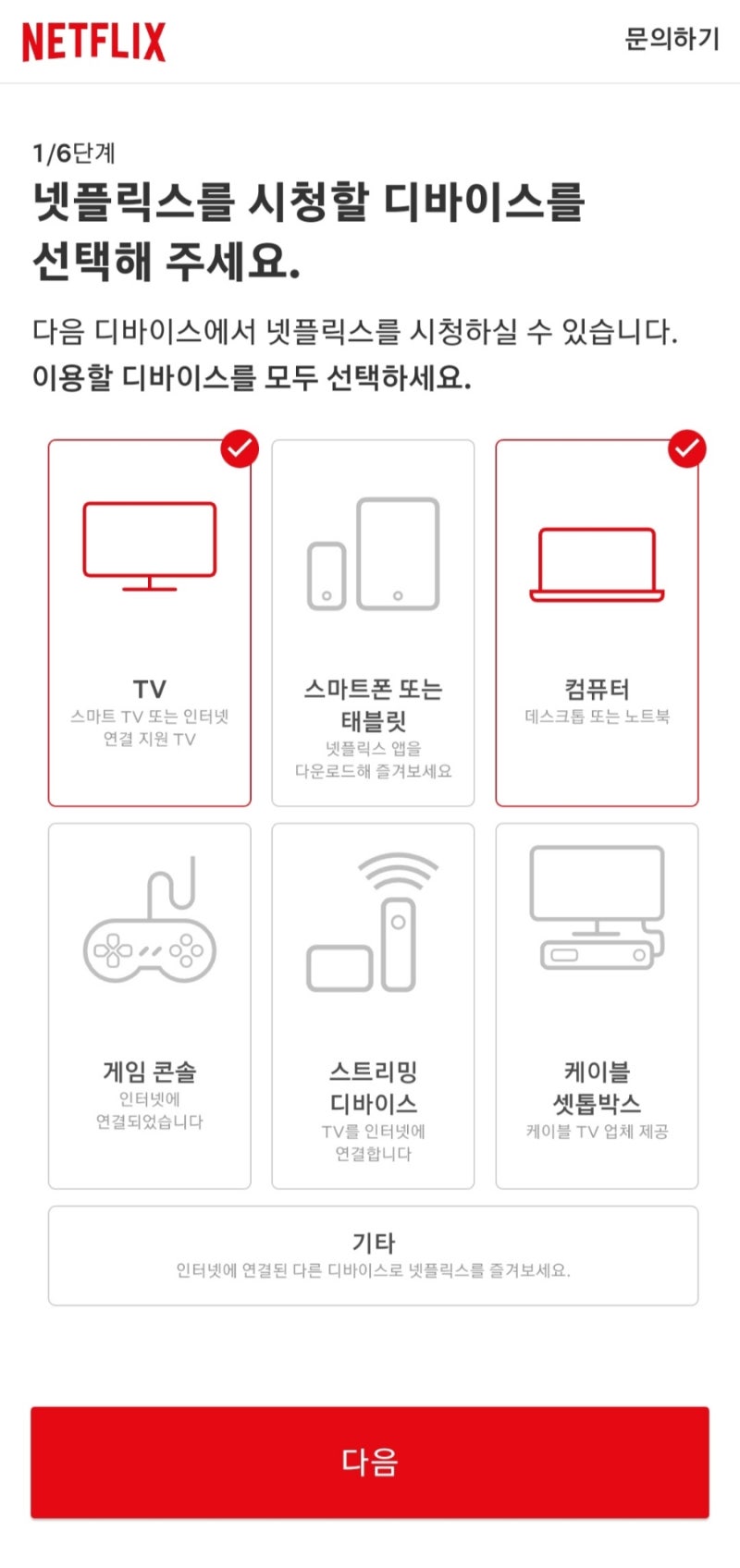 NETFLIX

문의하기

1/6단계

넷플릭스를 시청할 디바이스를 선택해 주세요.

다음 디바이스에서 넷플릭스를 시청하실 수 있습니다.
이용할 디바이스를 모두 선택하세요.

TV
스마트 TV 또는 인터넷 연결 지원 TV

스마트폰 또는 태블릿
넷플릭스 앱을 다운로드해 즐겨보세요

컴퓨터
데스크톱 또는 노트북

게임 콘솔
인터넷에 연결되었습니다

스트리밍 디바이스
TV를 인터넷에 연결합니다

케이블 셋톱박스
케이블 TV 업체 제공

기타
인터넷에 연결된 다른 디바이스로 넷플릭스를 즐겨보세요.

다음