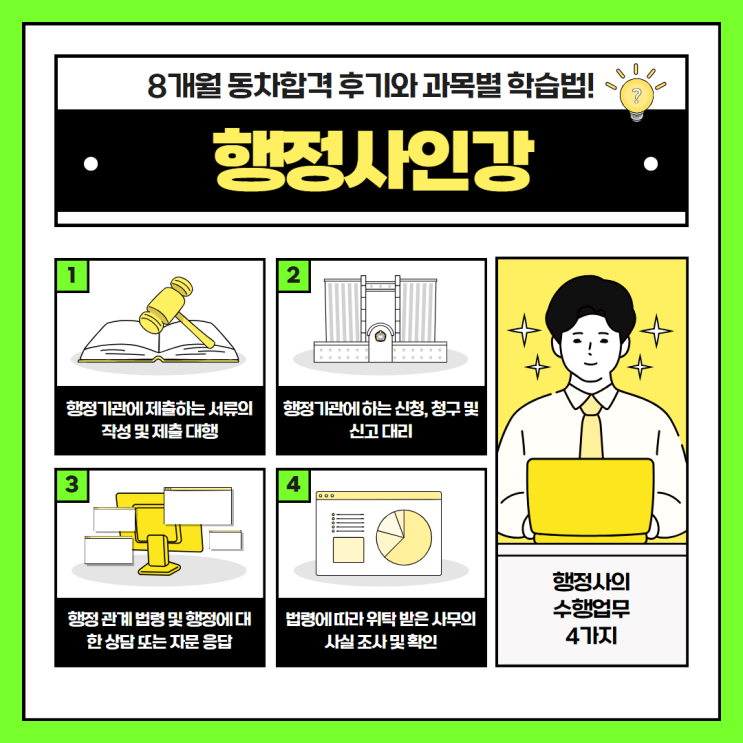 8개월 동차합격 후기와 과목별 학습법!

?

행정사인강

1

행정기관에 제출하는 서류의 작성 및 제출 대행

2

행정기관에 하는 신청, 청구 및 신고 대리

3

행정 관계 법령 및 행정에 대한 상담 또는 자문 응답

4

법령에 따라 위탁 받은 사무의 사실 조사 및 확인

행정사의 수행업무 4가지