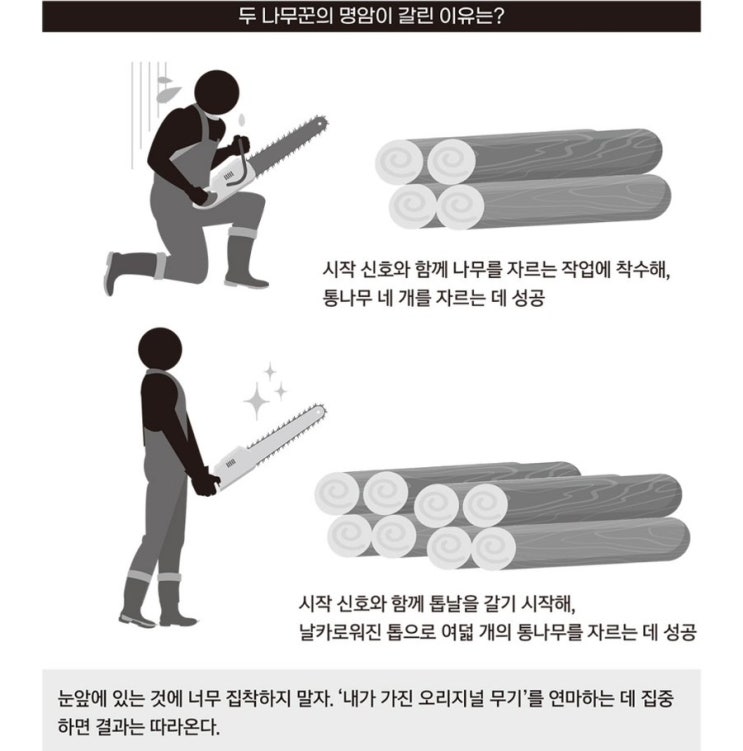 두 나무꾼의 명암이 갈린 이유는?

시작 신호와 함께 나무를 자르는 작업에 착수해, 통나무 네 개를 자르는 데 성공

시작 신호와 함께 톱날을 갈기 시작해, 날카로워진 톱으로 여덟 개의 통나무를 자르는 데 성공

눈앞에 있는 것에 너무 집착하지 말자. '내가 가진 오리지널 무기'를 연마하는 데 집중하면 결과는 따라온다.