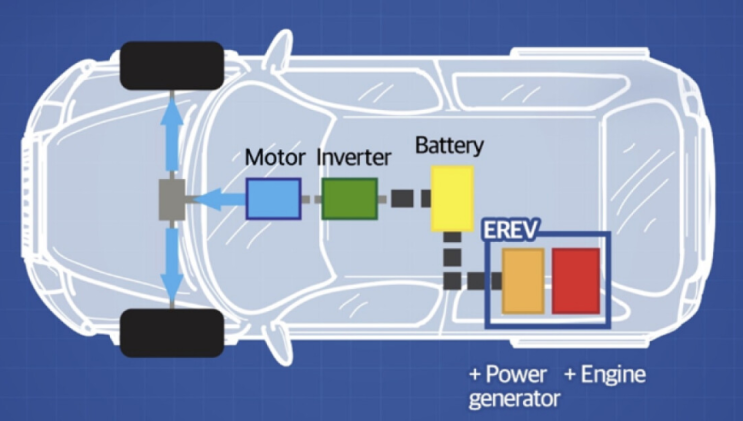 Motor Inverter Battery

EREV

+ Power generator + Engine