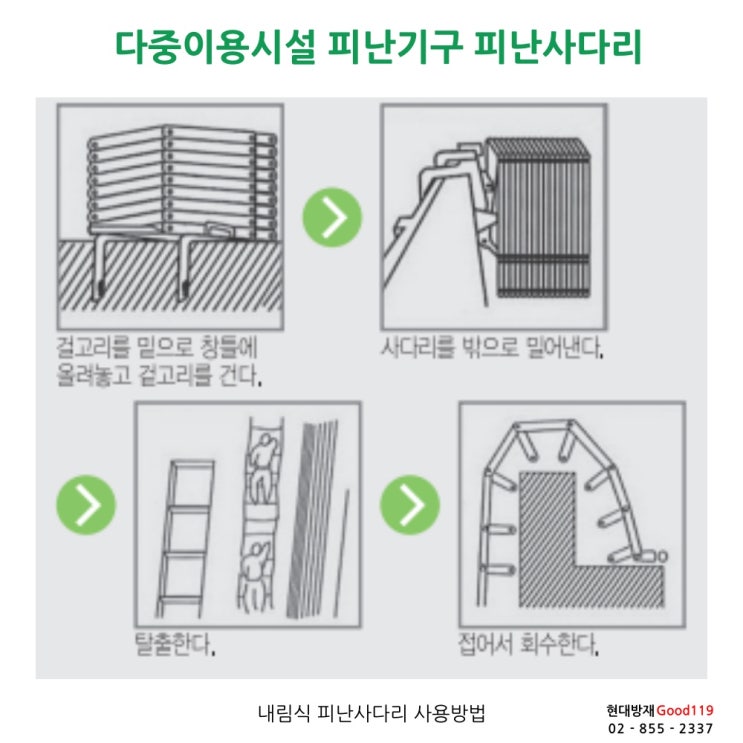 다중이용시설 피난기구 피난사다리

걸고리를 밑으로 창틀에 올려놓고 걸고리를 건다.

사다리를 밖으로 밀어낸다.

탈출한다.

접어서 회수한다.

내림식 피난사다리 사용방법

현대방재Good119
02 - 855 - 2337