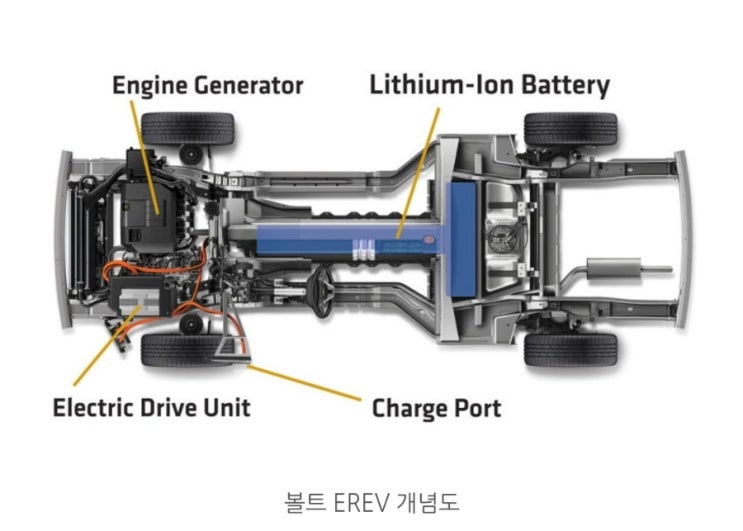 Engine Generator

Lithium-Ion Battery

Electric Drive Unit

Charge Port

볼트 EREV 개념도