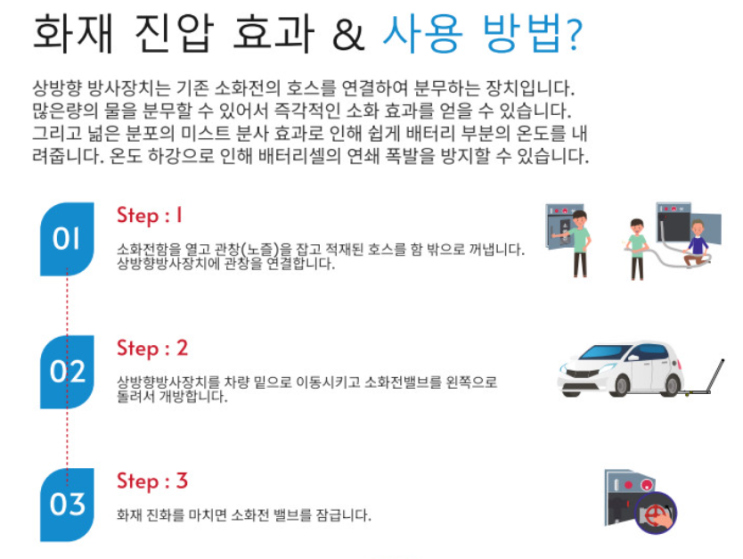 화재 진압 효과 & 사용 방법?

상방향 방사장치는 기존 소화전의 호스를 연결하여 분무하는 장치입니다. 많은량의 물을 분무할 수 있어서 즉각적인 소화 효과를 얻을 수 있습니다. 그리고 넓은 분포의 미스트 분사 효과로 인해 쉽게 배터리 부분의 온도를 내려줍니다. 온도 하강으로 인해 배터리셀의 연쇄 폭발을 방지할 수 있습니다.

01

Step : 1

소화전함을 열고 관창(노즐)을 잡고 적재된 호스를 함 밖으로 꺼냅니다. 상방향방사장치에 관창을 연결합니다.

02

Step : 2

상방향방사장치를 차량 밑으로 이동시키고 소화전밸브를 왼쪽으로 돌려서 개방합니다.

03

Step : 3

화재 진화를 마치면 소화전 밸브를 잠급니다.