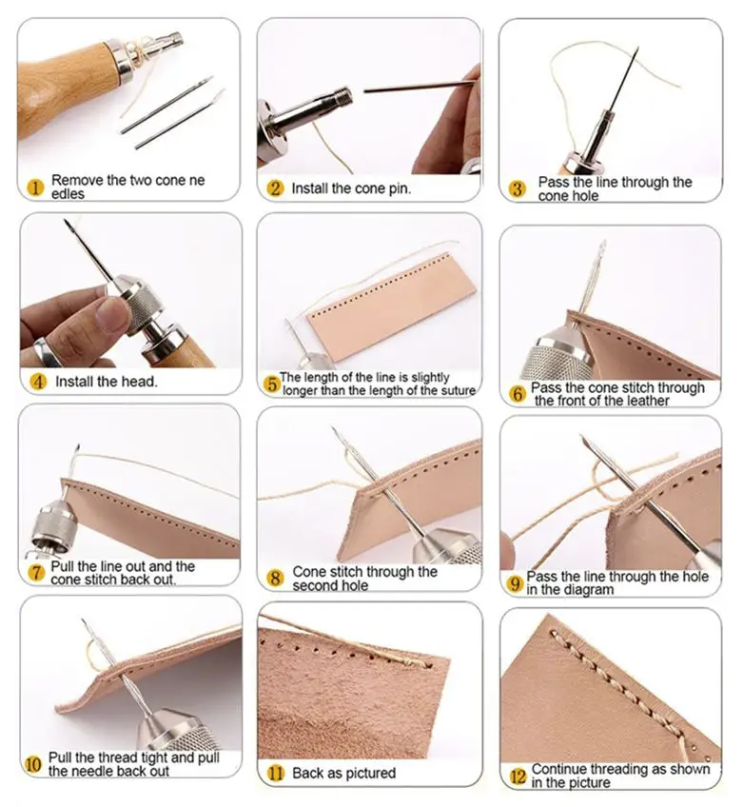 1 Remove the two cone ne edles

2 Install the cone pin.

3 Pass the line through the cone hole

4 Install the head.

5 The length of the line is slightly longer than the length of the suture

6 Pass the cone stitch through the front of the leather

7 Pull the line out and the cone stitch back out.

8 Cone stitch through the second hole

9 Pass the line through the hole in the diagram

10 Pull the thread tight and pull the needle back out

11 Back as pictured

12 Continue threading as shown in the picture